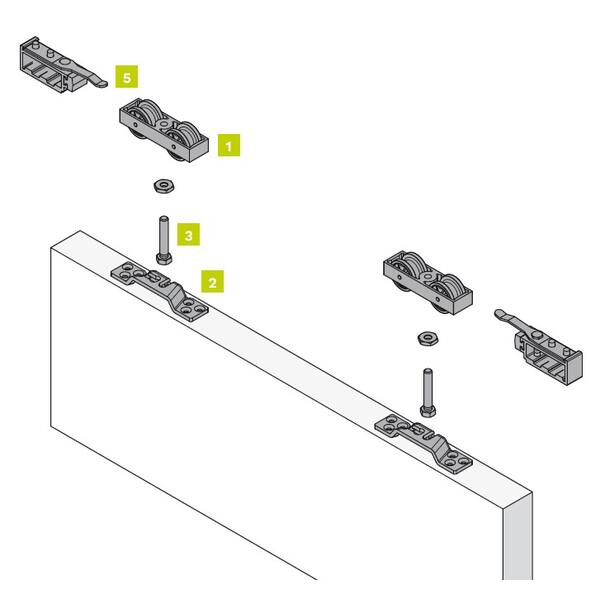 5
1
3
2