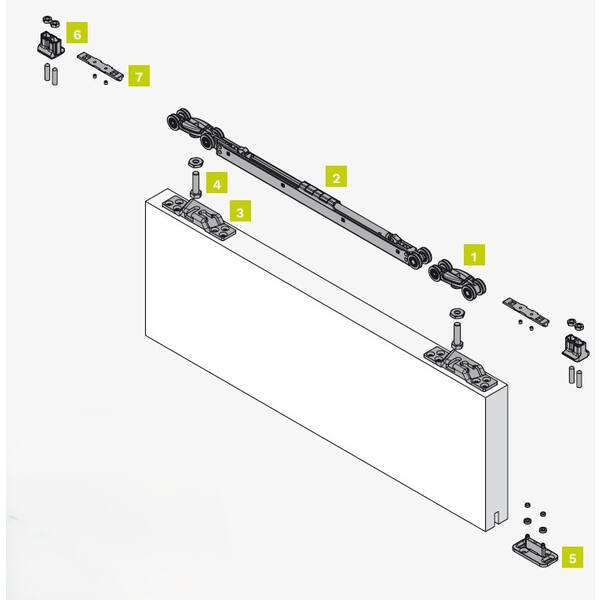 6
7
2
4
3
1
5