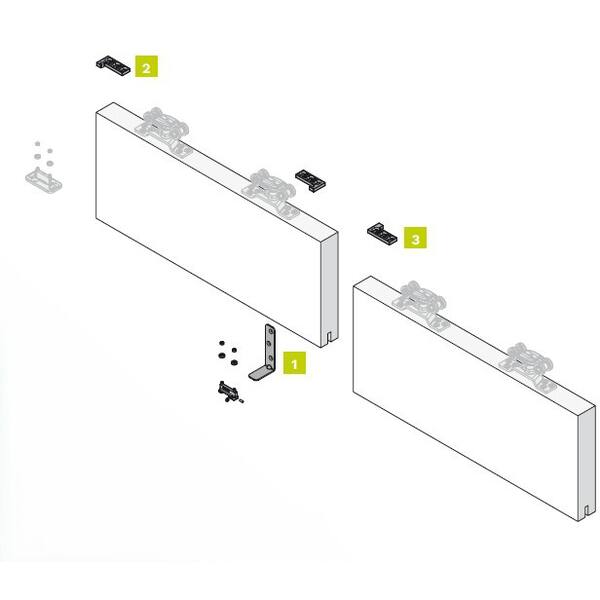 2

3

1